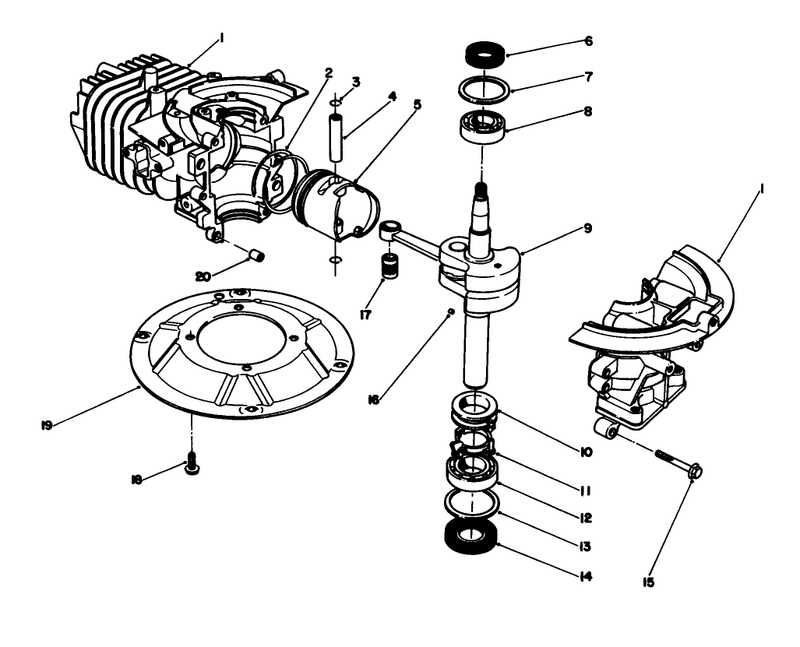 1
2
3
4
5
6
7
8
9
1
20
17
16
19
18
10
11
12
13
14
15