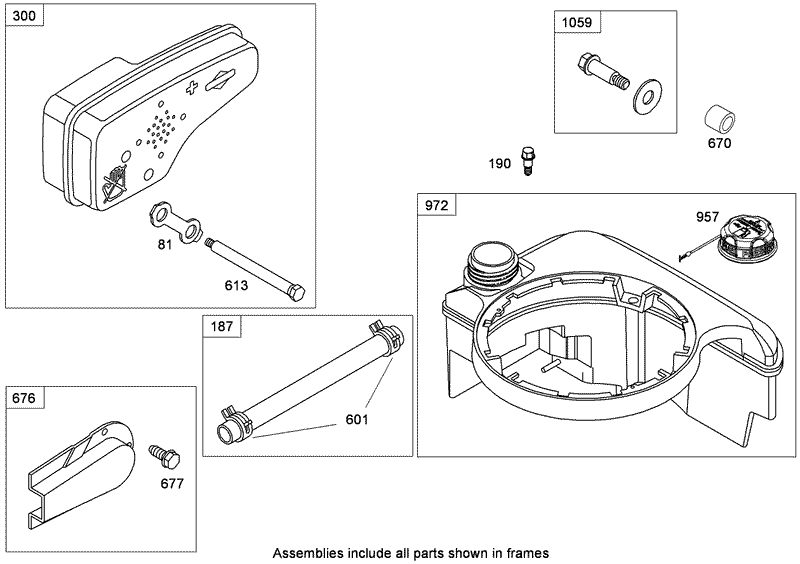 300

81

613

1059

670

190

972

957

187

601

676

677

Assemblies include all parts shown in frames