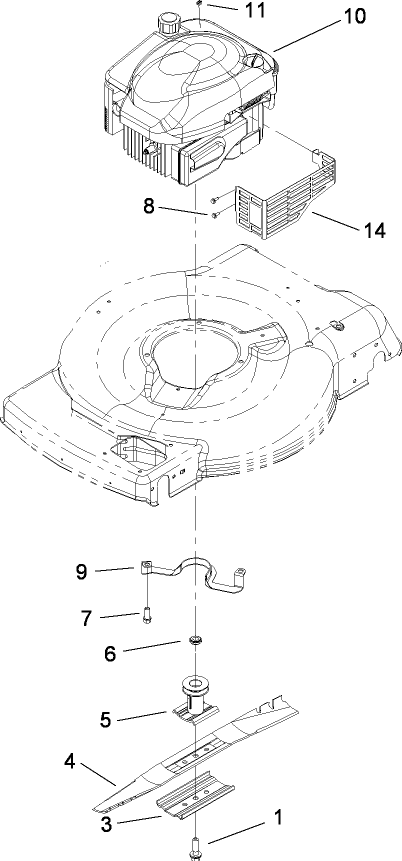 11
10
8
14
9
7
6
5
4
3
1