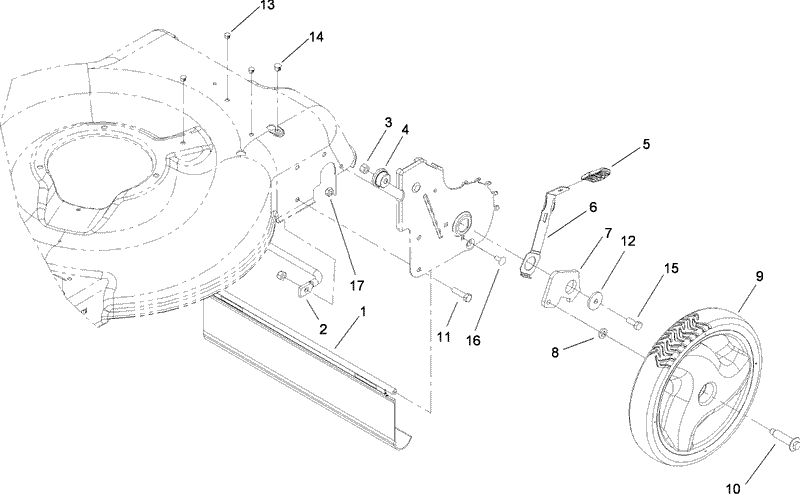 13
14
3
4
5
6
7
12
15
9
17
2
1
11
16
8
10