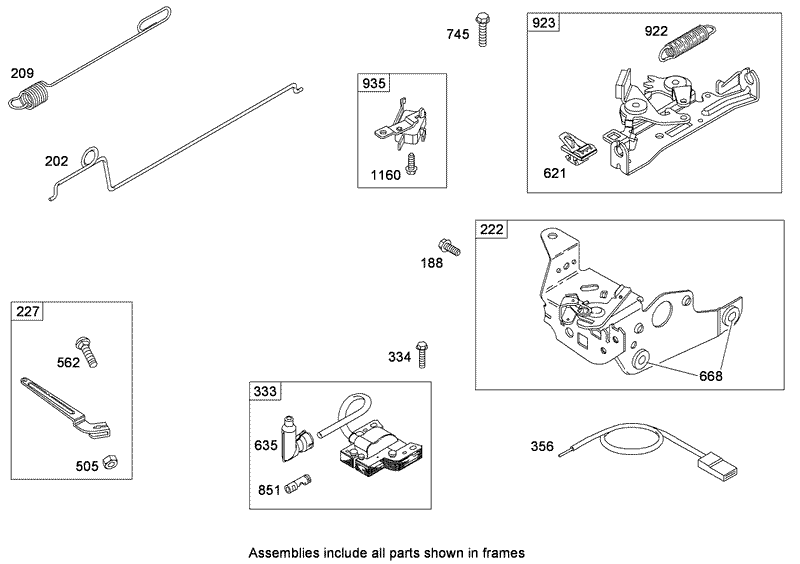 209

202

745

935

1160

923

922

621

188

222

668

227

562

505

334

333

635

851

356

Assemblies include all parts shown in frames