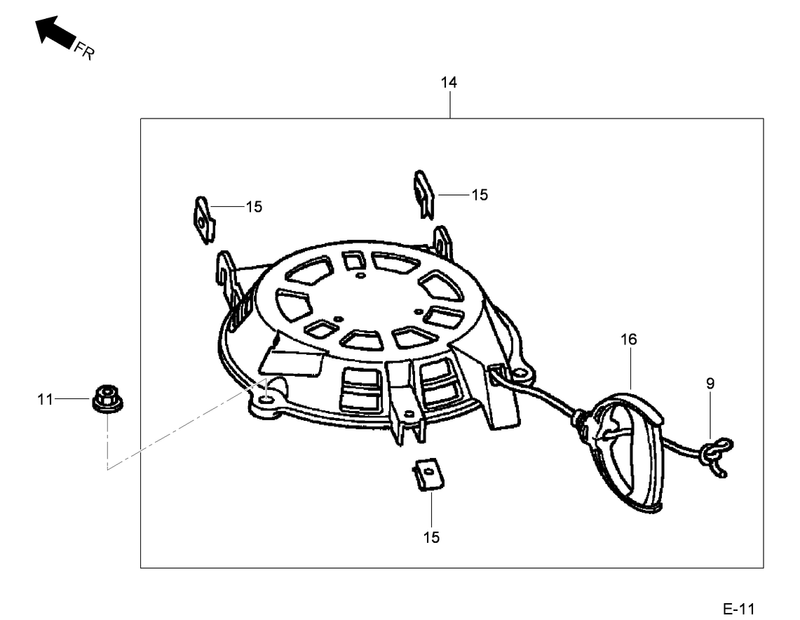 FR

14

15

15

16

9

11

15

E-11