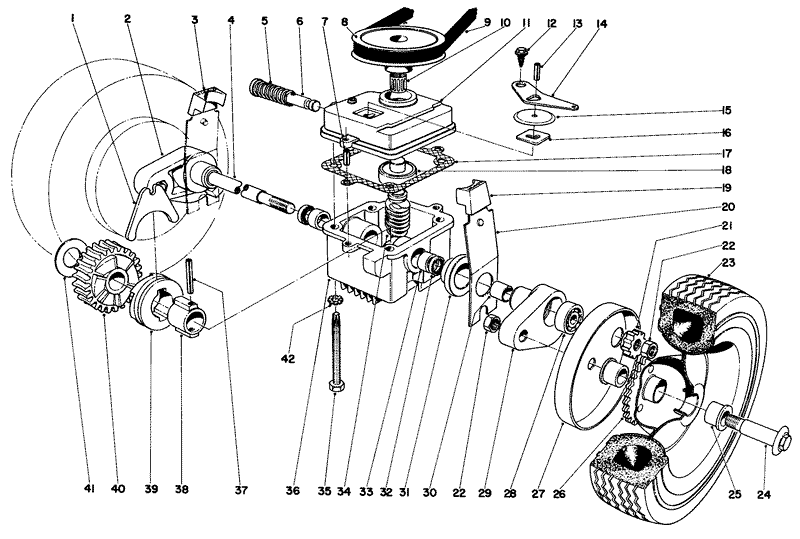 1 2 3 4 5 6 7 8 9 10 11 12 13 14
15
16
17
18
19
20
21
22
23
42
41 40 39 38 37 36 35 34 33 32 31 30 22 29 28 27 26 25 24