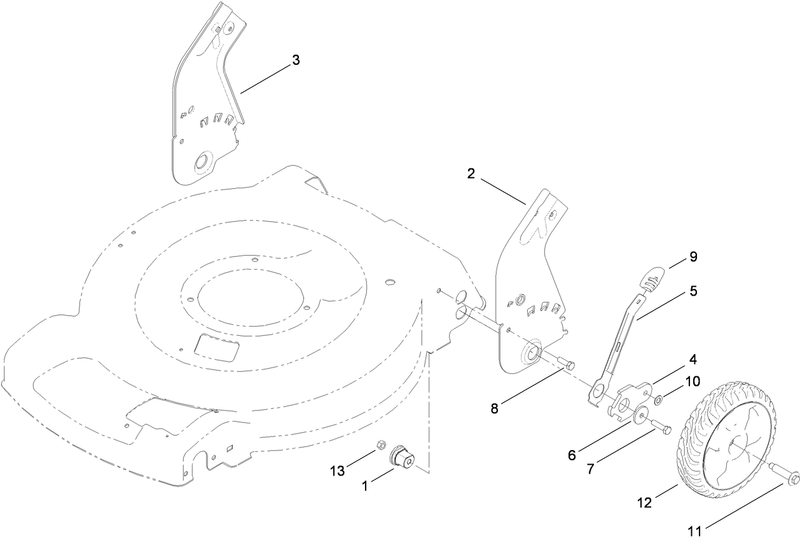 3
2
9
5
4
10
8
6
7
13
1
12
11