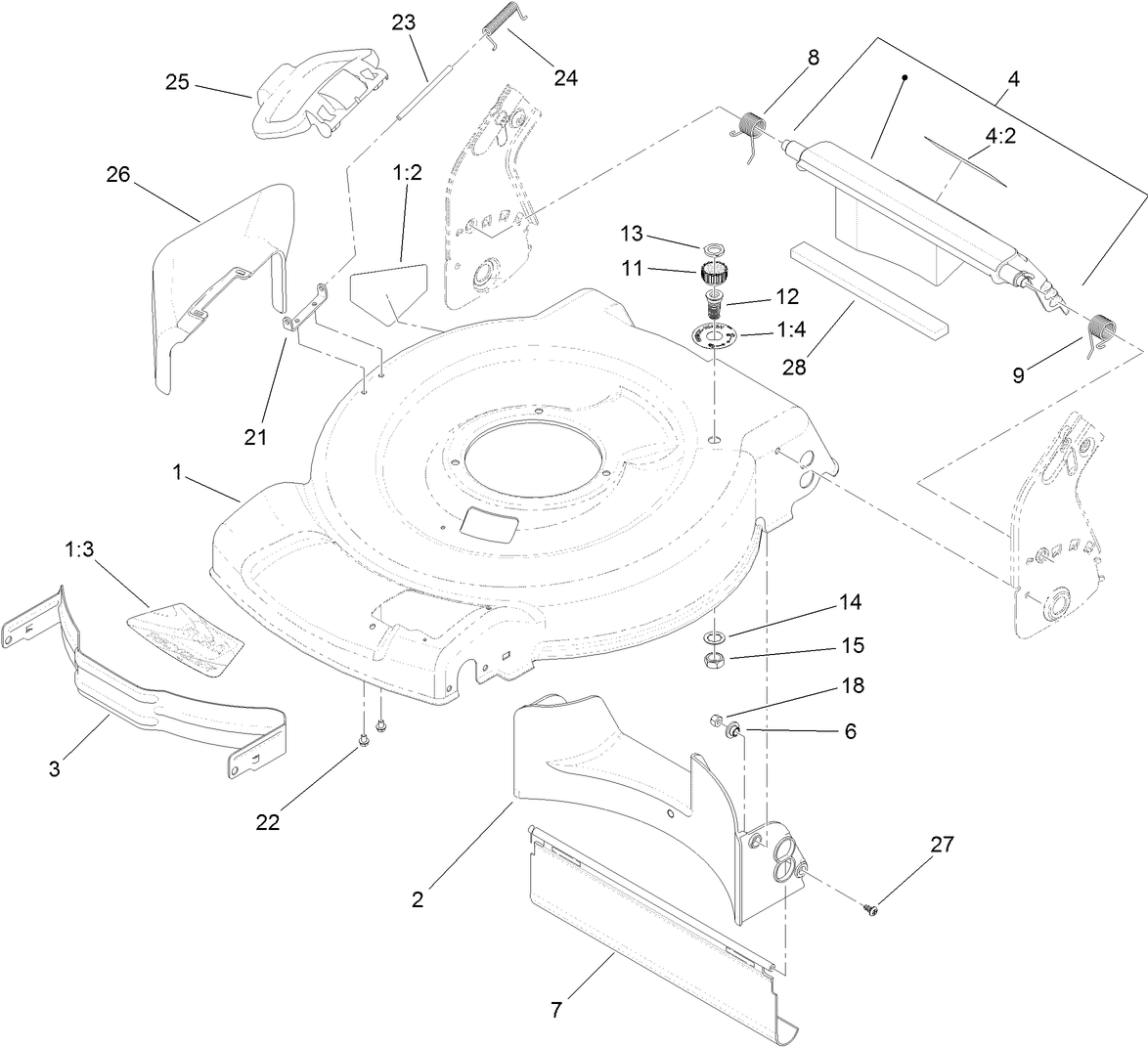 23
24
25
8
4
4:2
26
1:2
13
11
12
1:4
28
9
21
1
1:3
14
15
18
6
3
22
2
27
7