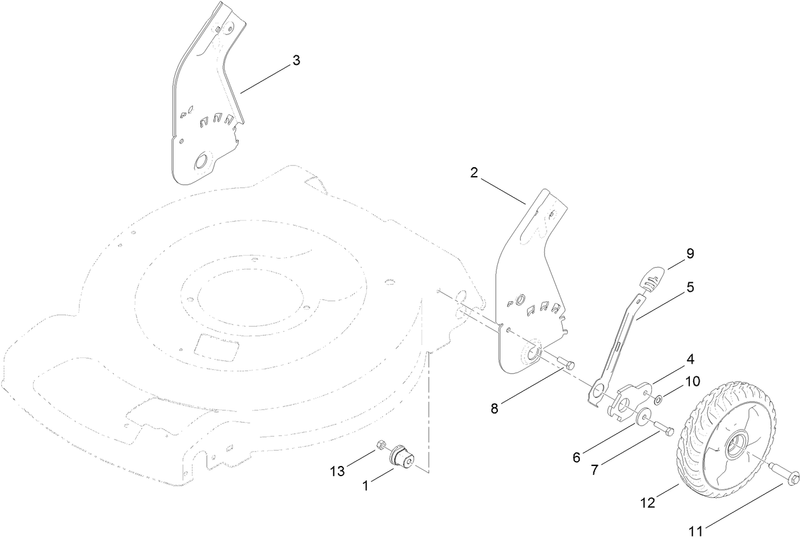 3
2
9
5
4
10
8
6
7
13
1
12
11