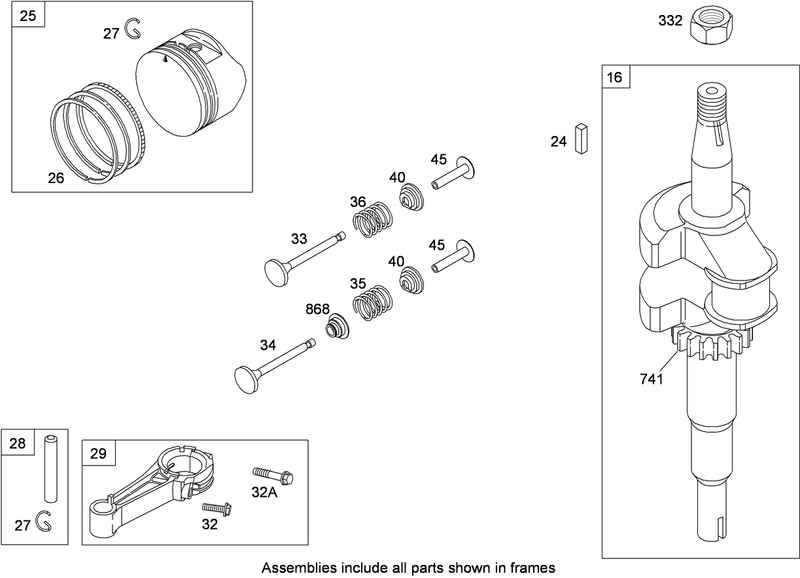 25
27
26

332
16
24

45
40
36
33
45
40
35
868
34

741

28
27

29
32A
32

Assemblies include all parts shown in frames