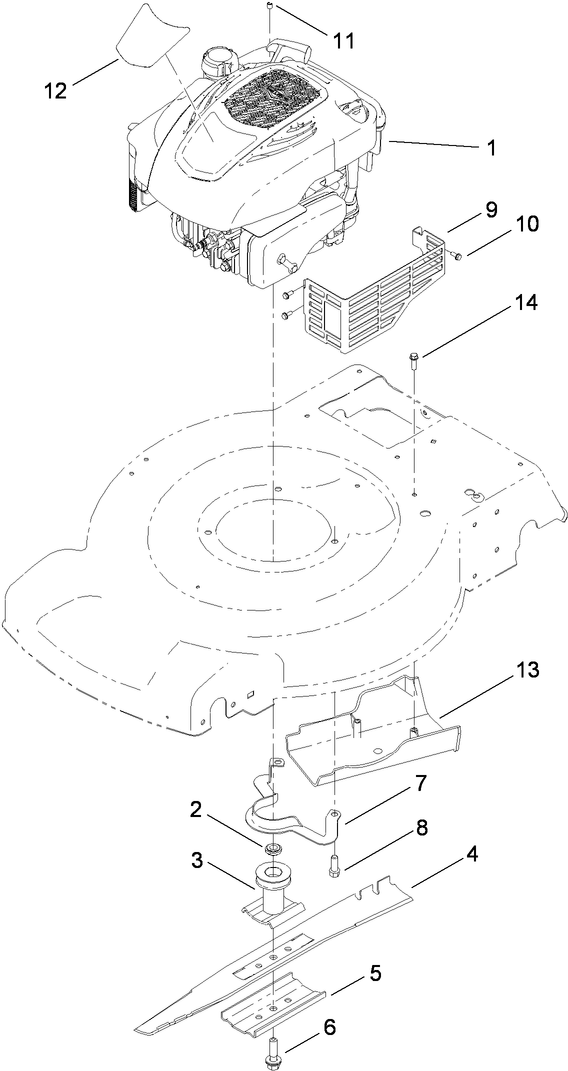 11
12
1
9
10
14
13
7
2
8
3
4
5
6