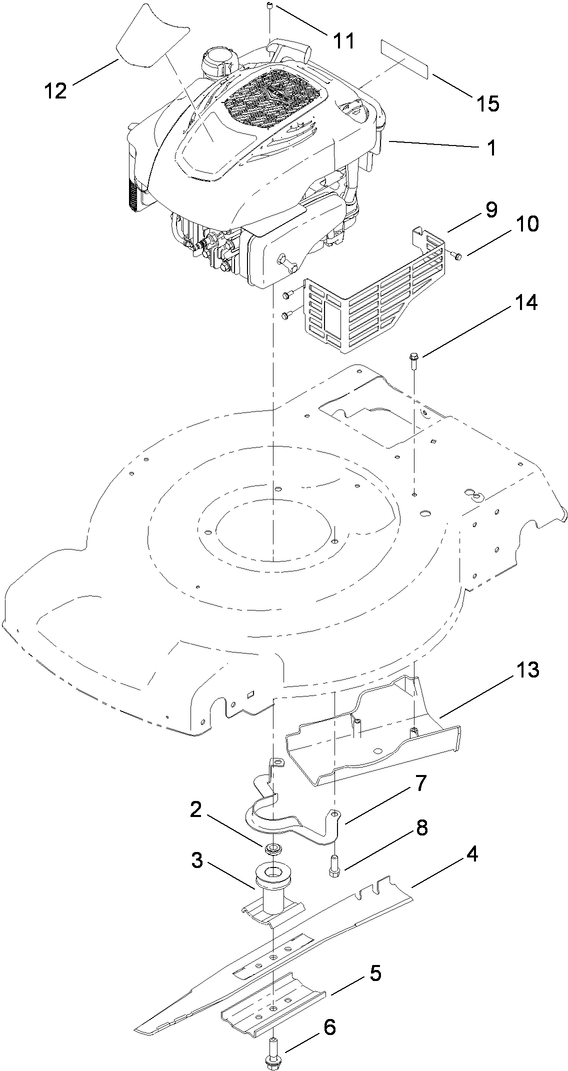 11
12
15
1
9
10
14
13
7
2
8
3
4
5
6