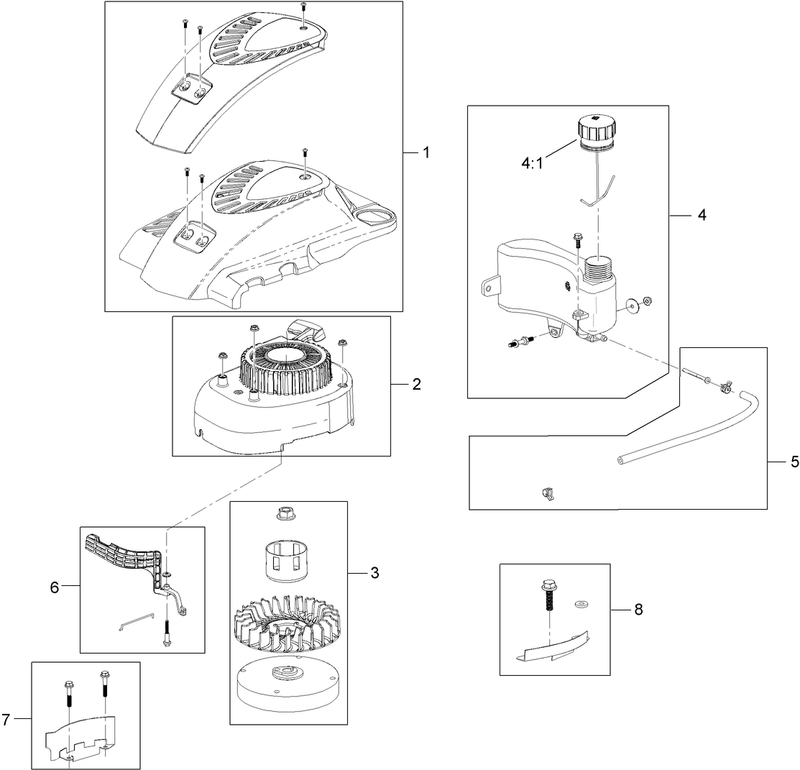 1
4:1
4
2
5
6
3
8
7