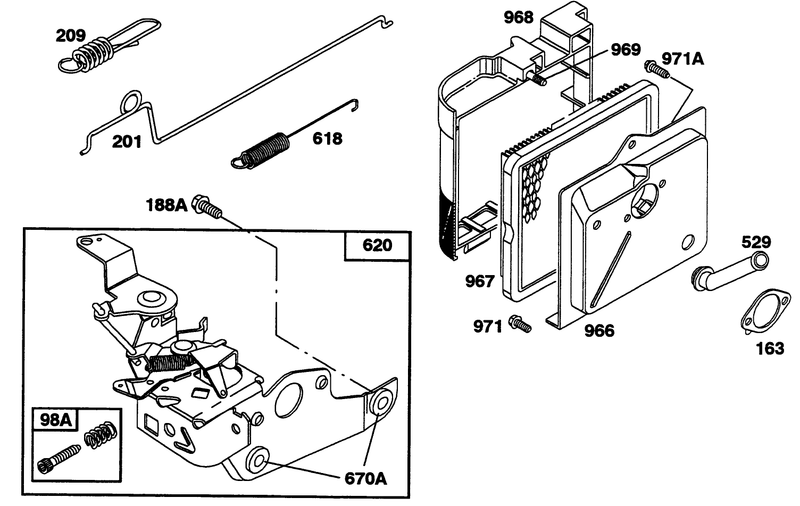 209
201
618
188A
620
98A
670A
968
969
971A
967
971
966
529
163