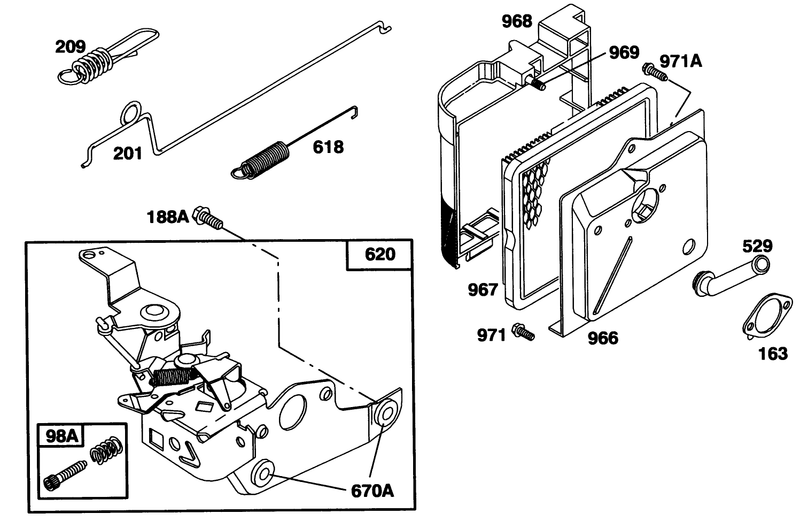 209
201
618
188A
620
98A
670A
968
969
971A
967
971
966
529
163