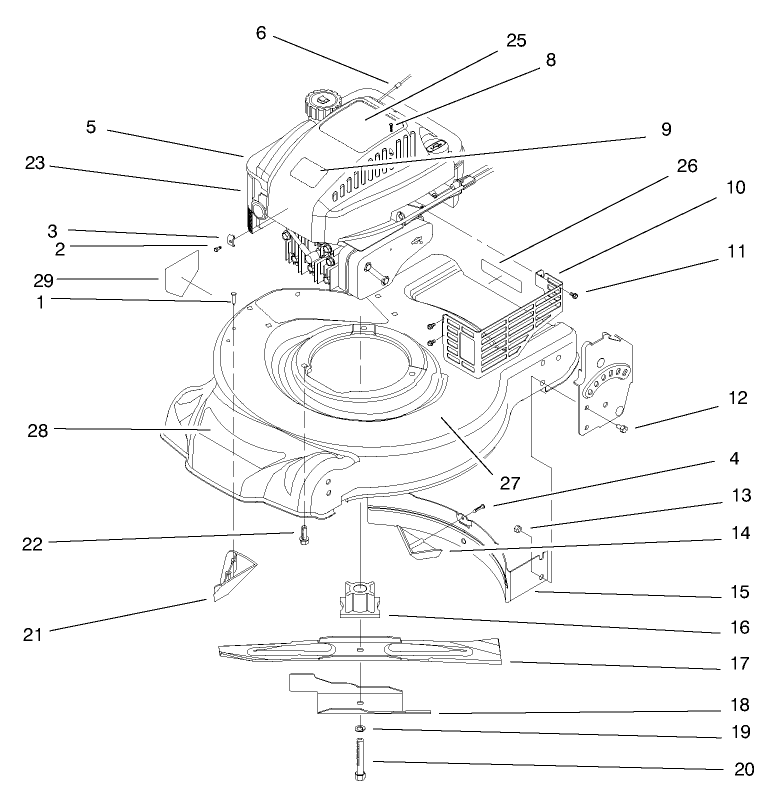 6
25
8
5
9
23
26
10
3
2
11
29
1
12
28
27
4
13
22
14
15
21
16
17
18
19
20