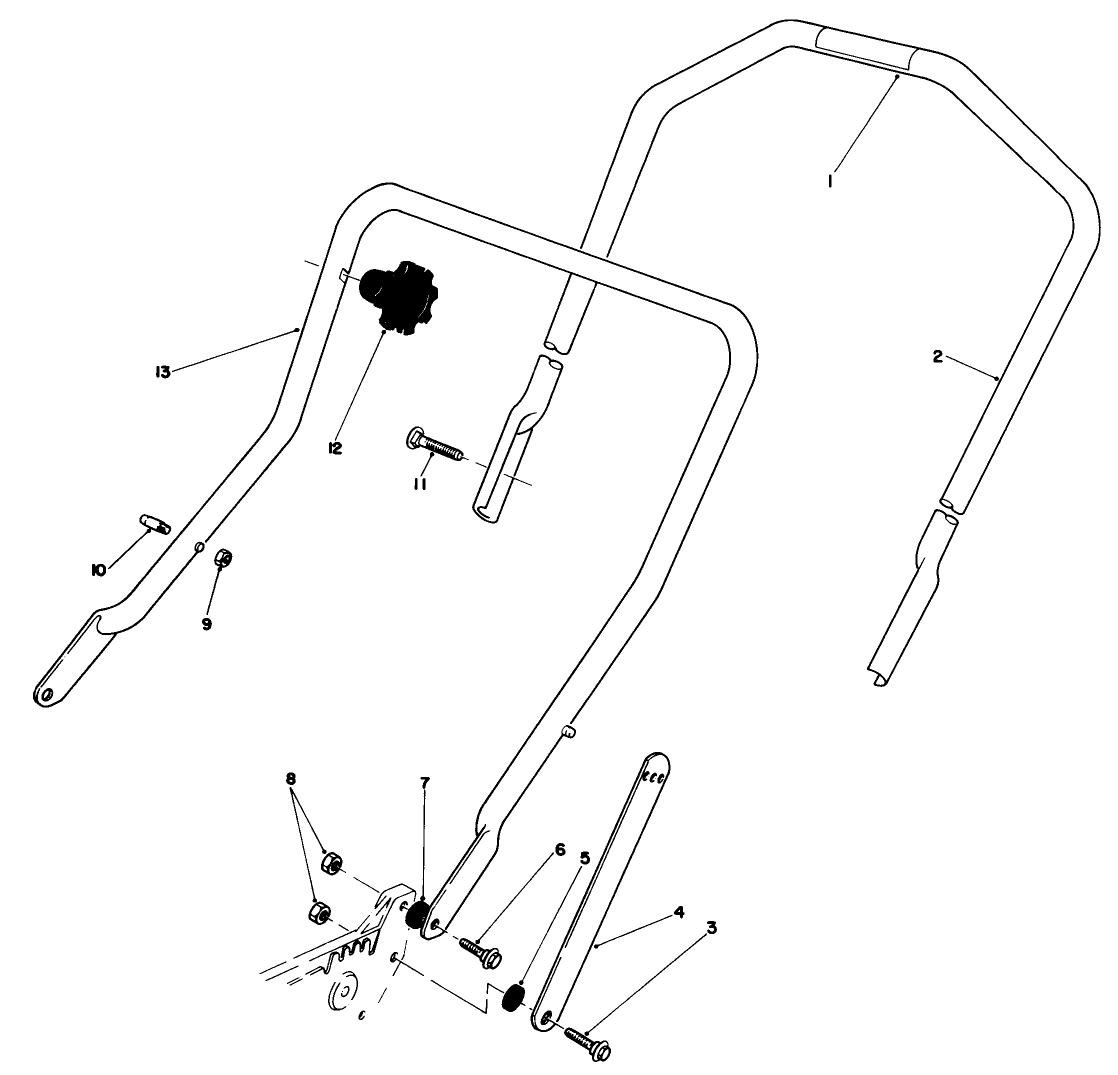 1
2
13
12
11
10
9
8
7
6
5
4
3