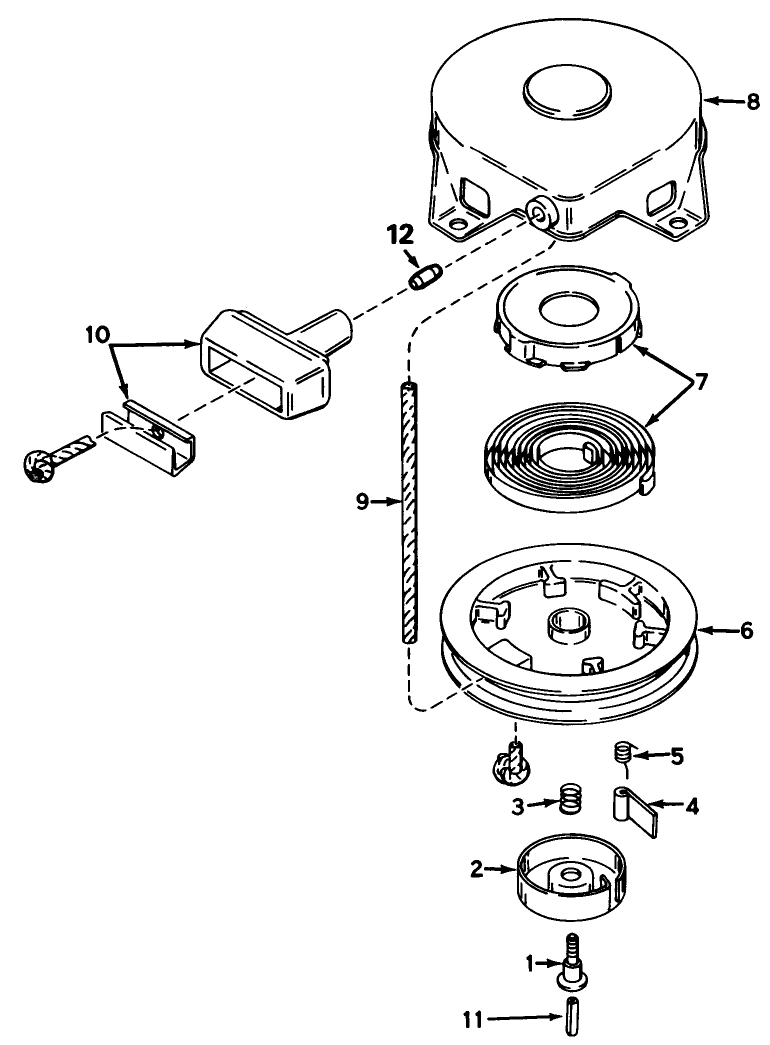 8
12
10
7
9
6
5
3
4
2
1
11