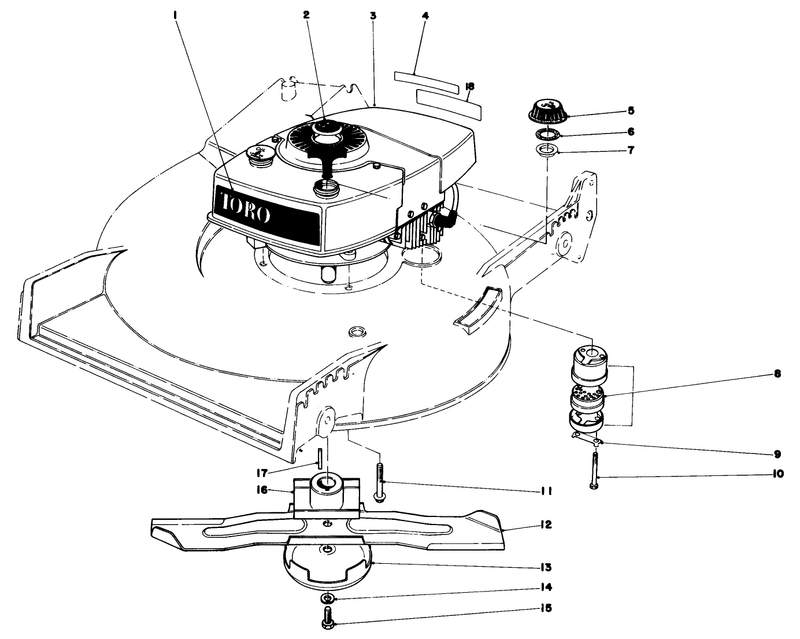 1
2
3
4
18
5
6
7
TORO
8
9
10
17
16
11
12
13
14
15