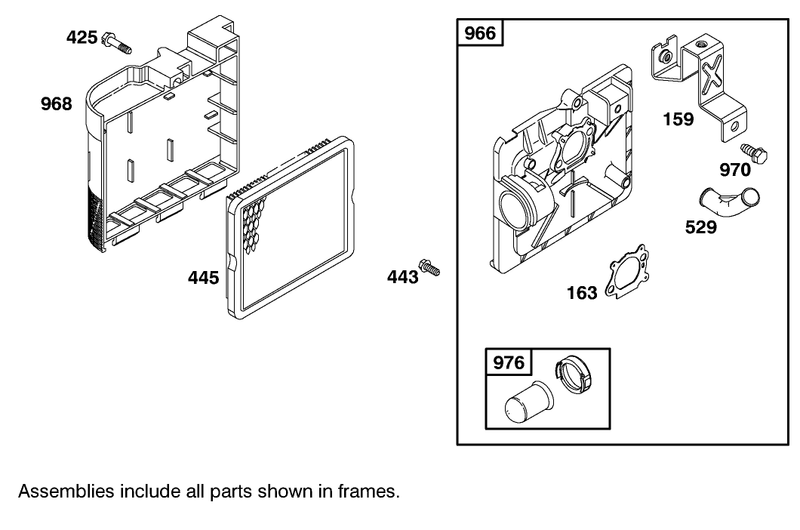 425
968
445
443
966
159
970
529
163
976

Assemblies include all parts shown in frames.