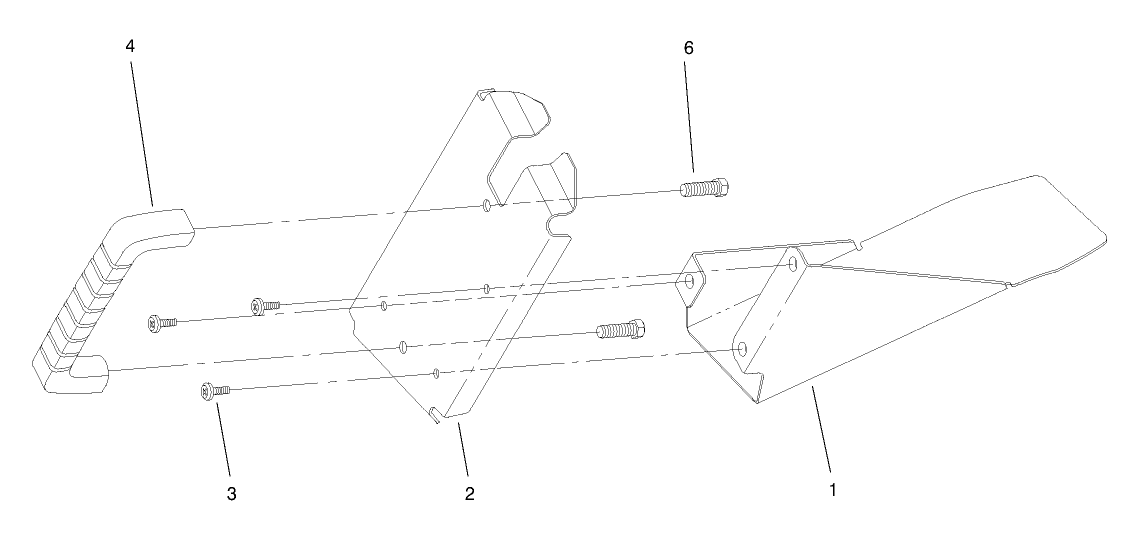 4
6
3
2
1