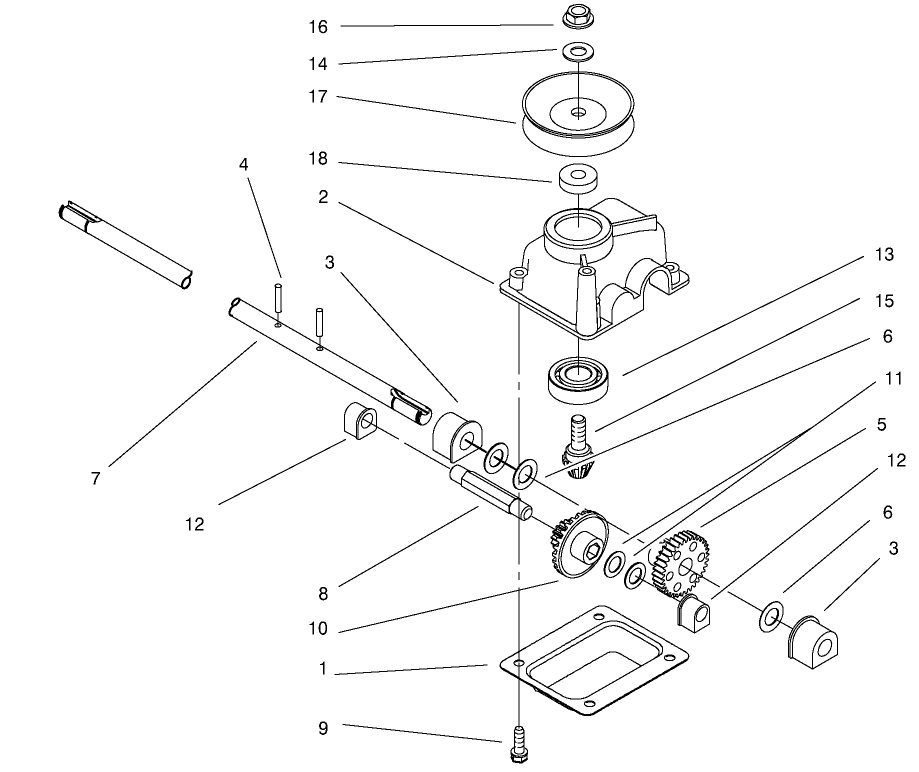 16
14
17
18
2
4
3
13
15
6
11
5
12
6
3
7
12
8
10
1
9