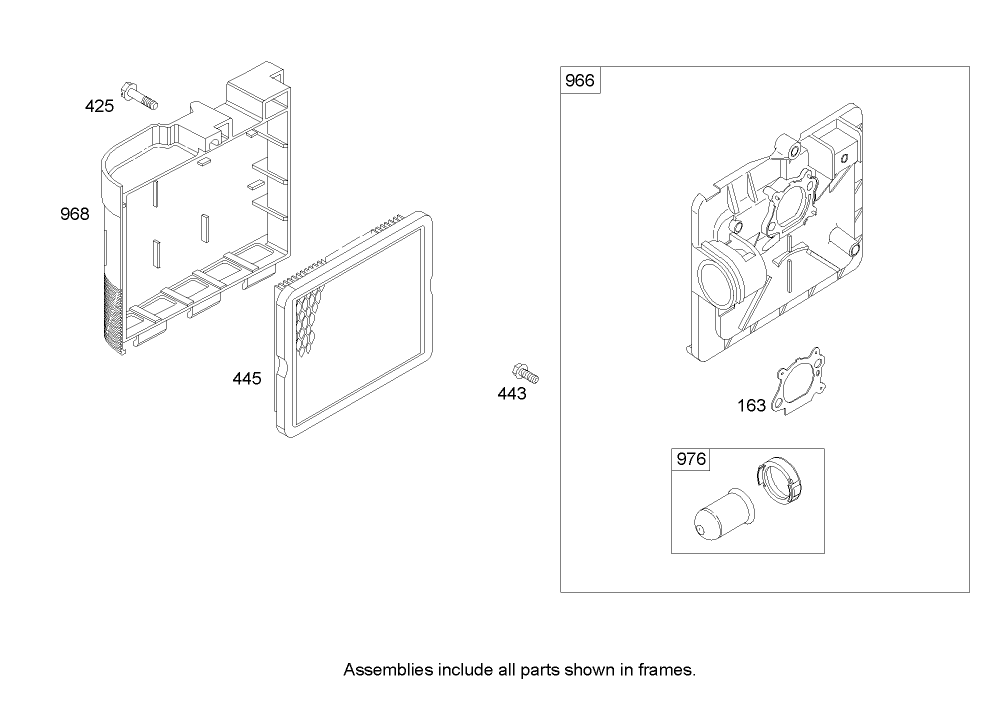 425

968

445

443

966

163

976

Assemblies include all parts shown in frames.