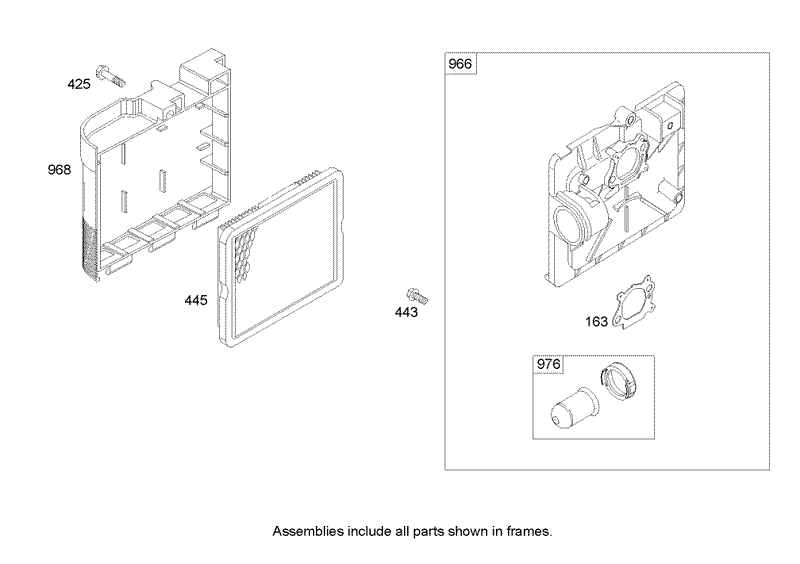 425

968

445

443

966

163

976

Assemblies include all parts shown in frames.