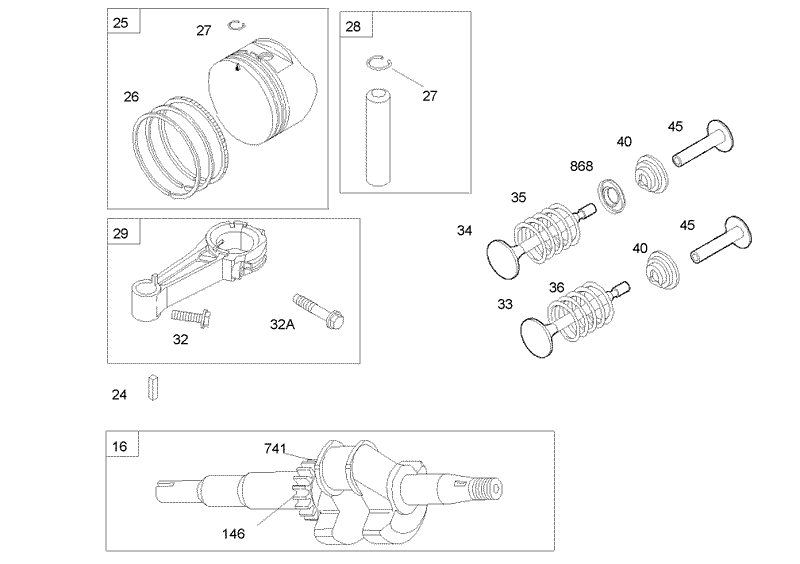 25
27
26

28
27

45
40
868
35
34
45
40
36
33

29
32
32A

24

16
741
146