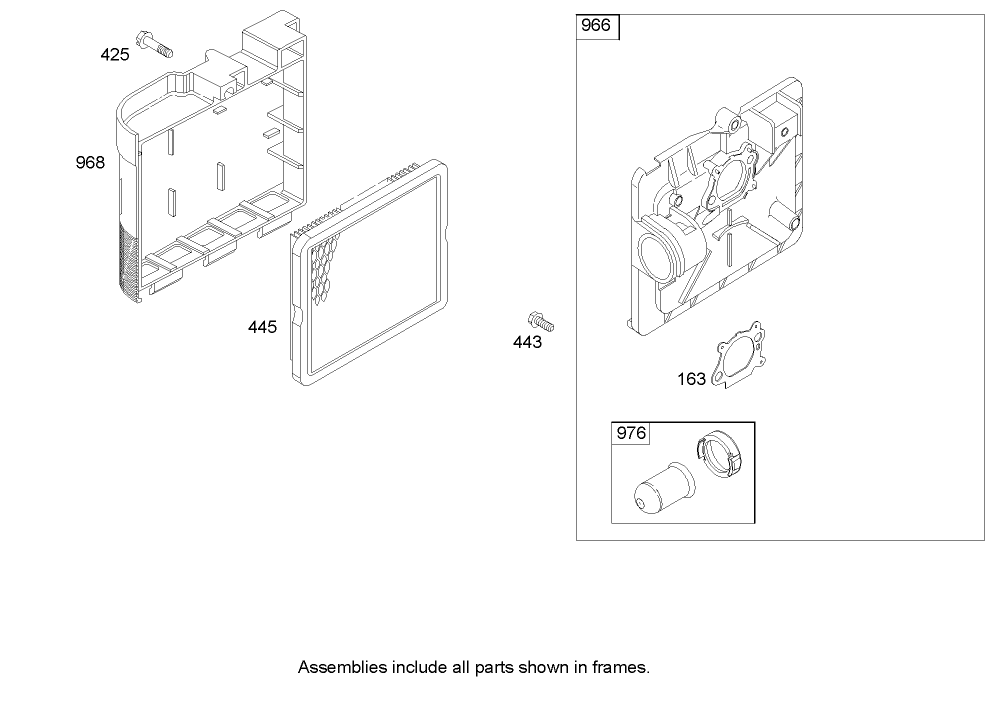 425

968

445

443

966

163

976

Assemblies include all parts shown in frames.