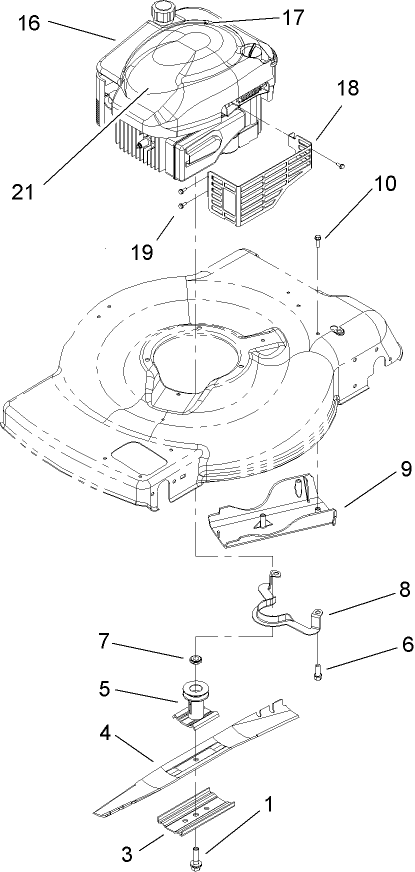 16
17
18
21
10
19
9
8
7
6
5
4
1
3