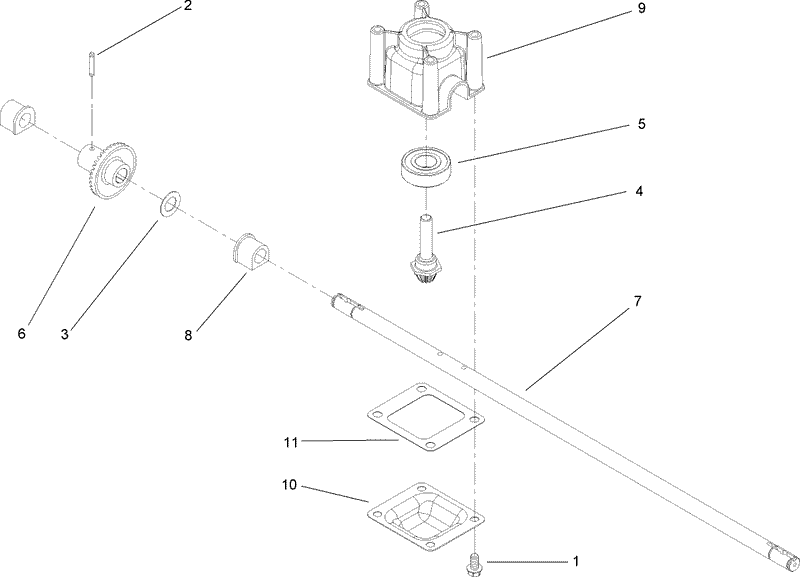 2
9
5
4
6
3
8
7
11
10
1