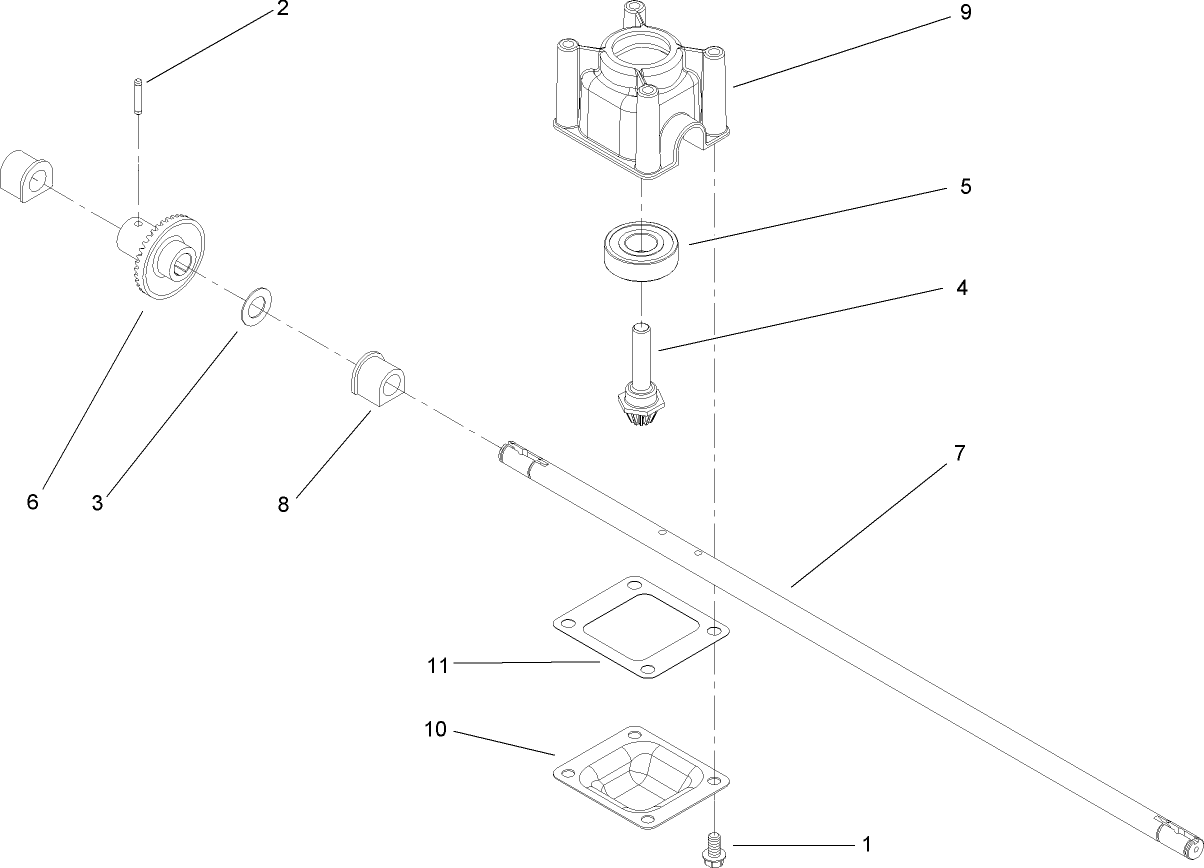 2
9
5
4
6
3
8
7
11
10
1