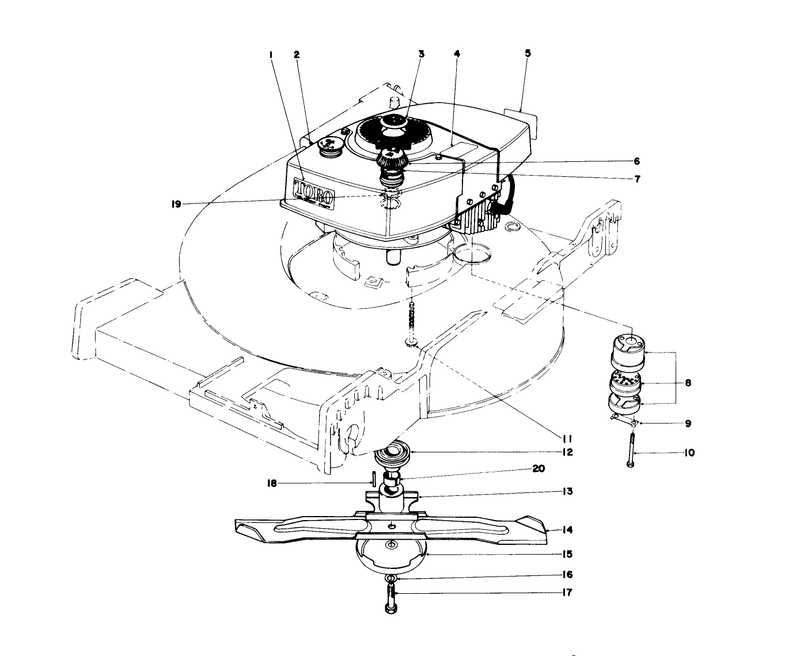 1
2
3
4
5
6
7
19
TORO
8
9
10
11
12
20
18
13
14
15
16
17