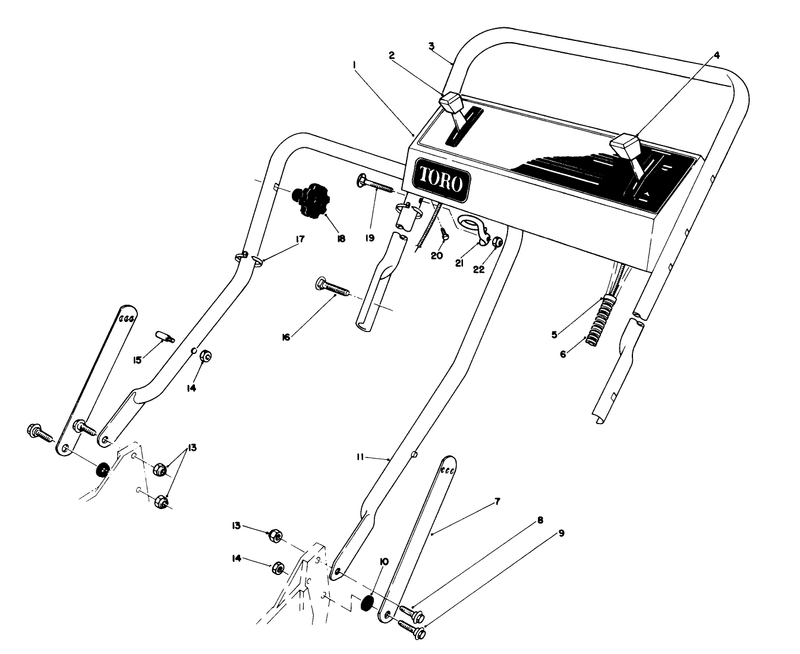 1
2
3
4
TORO
18
19
20
21
22
17
16
15
14
5
6
13
11
7
8
9
13
14
10