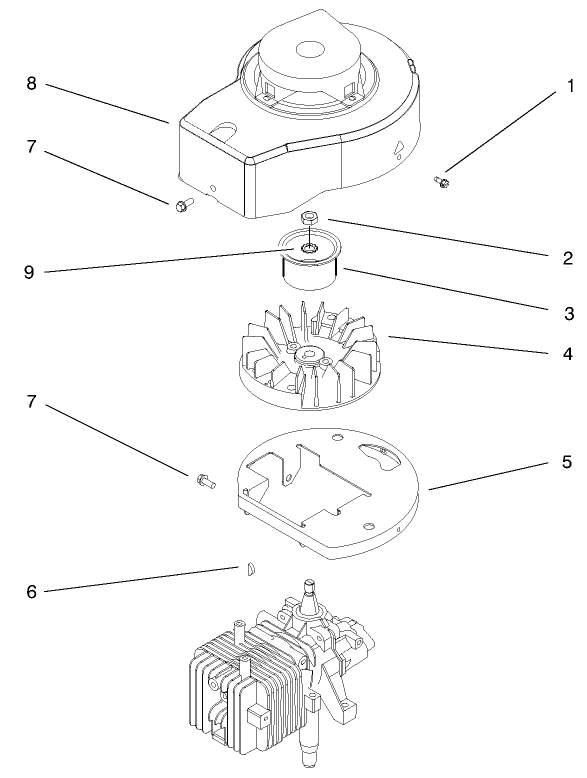 8
1
7
2
9
3
4
7
5
6