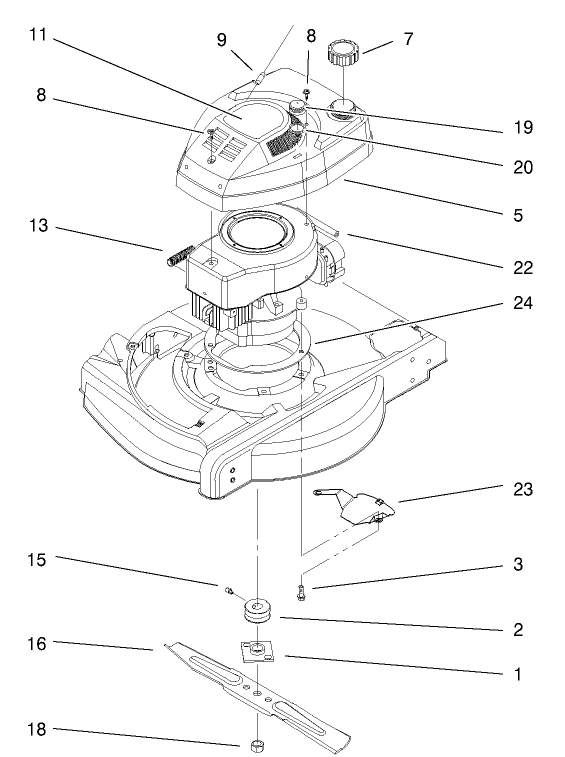 11
9
8
7
8
19
20
5
13
22
24
23
15
3
2
16
1
18