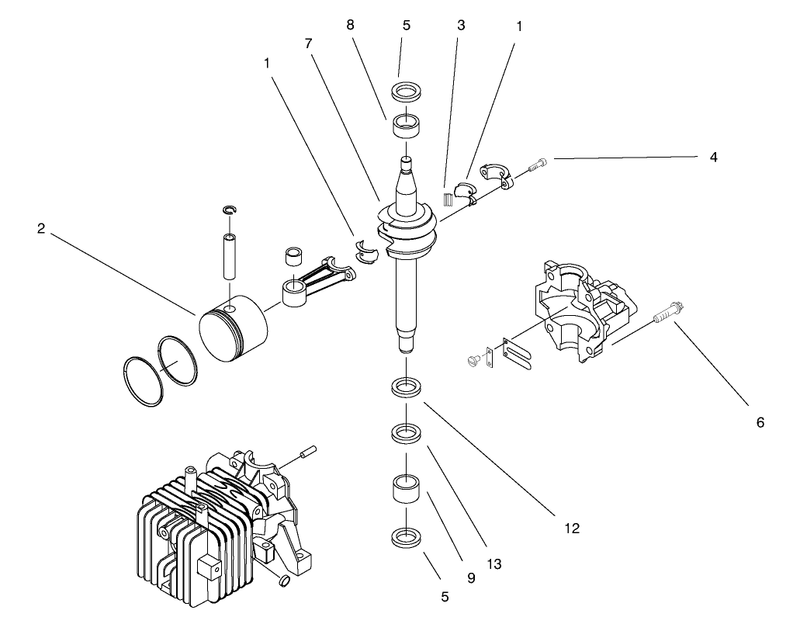 8
5
3
1
7
1
4
2
6
12
13
9
5