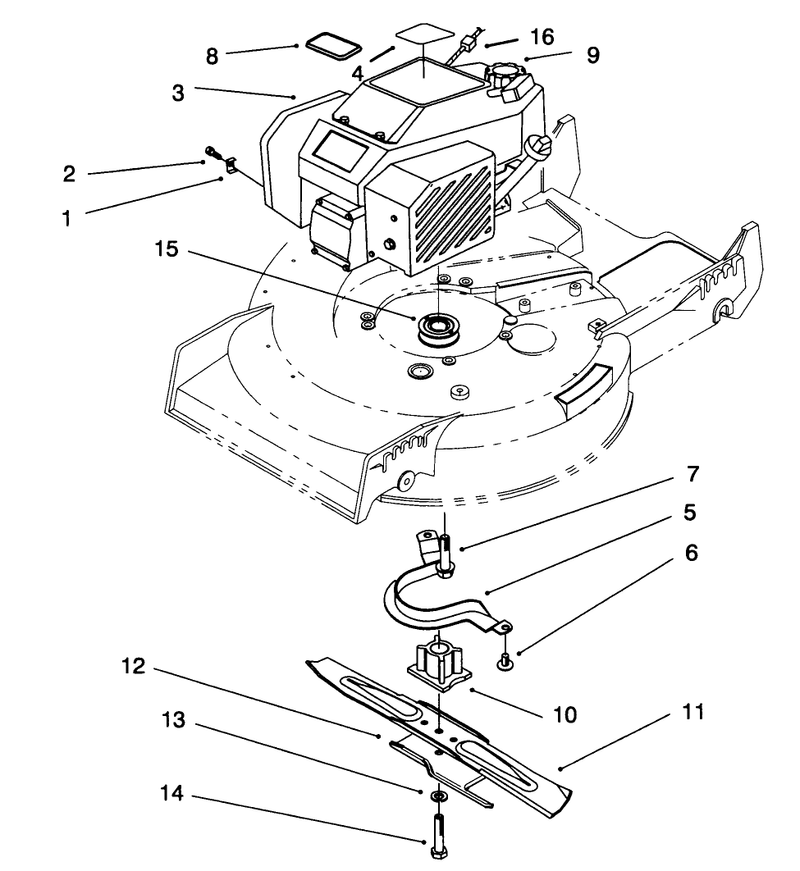 8
4
16
9
3
2
1
15
7
5
6
12
10
11
13
14