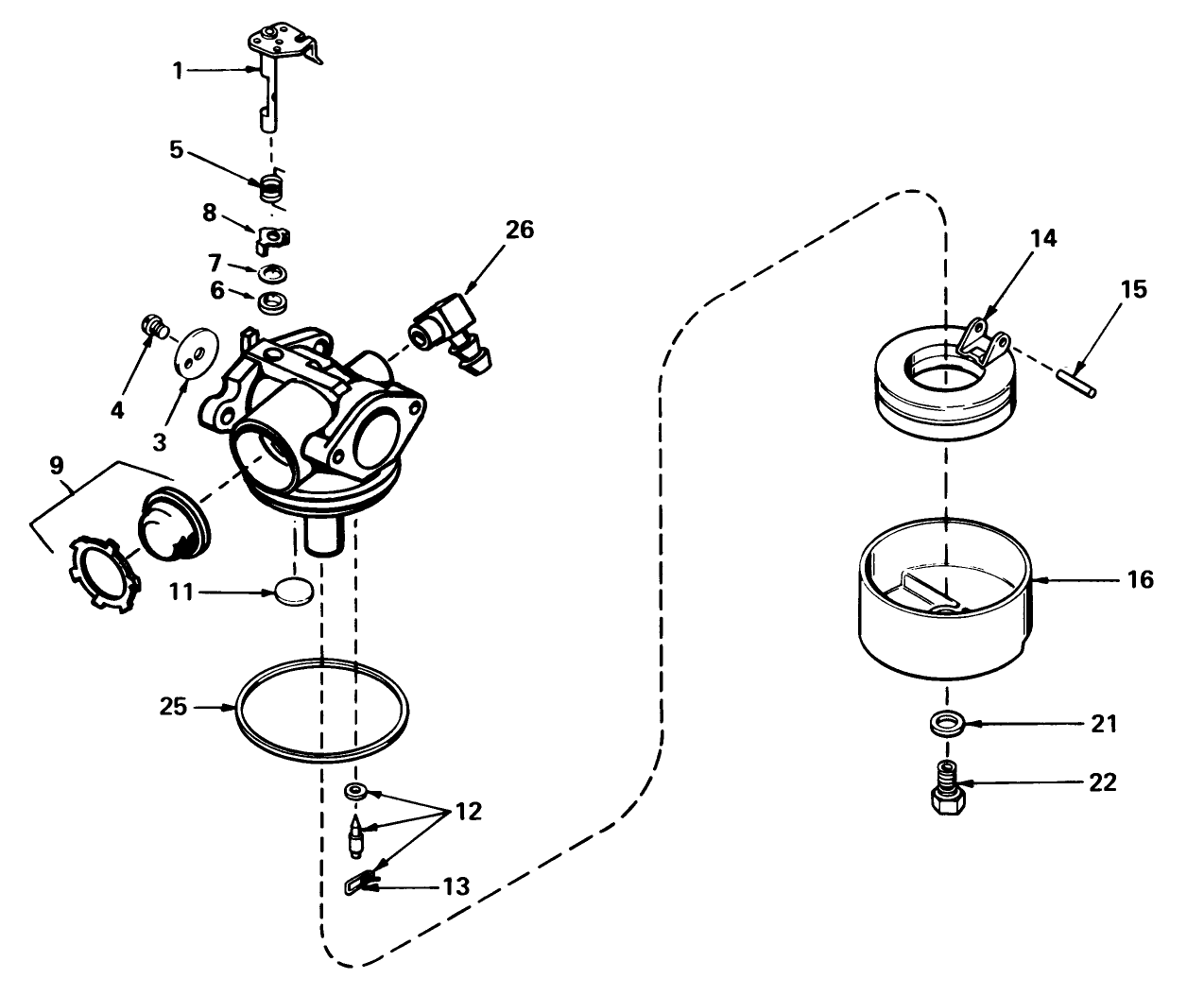 1
5
8
7
6
26
4
3
9
11
25
12
13
14
15
16
21
22