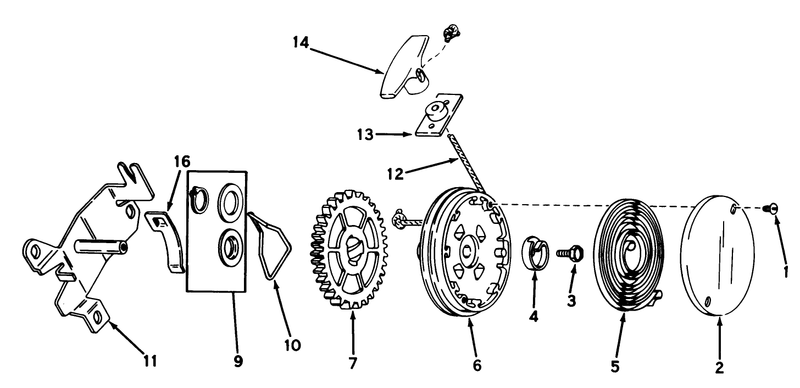 14
13
12
16
11
9
10
7
6
4
3
5
2
1