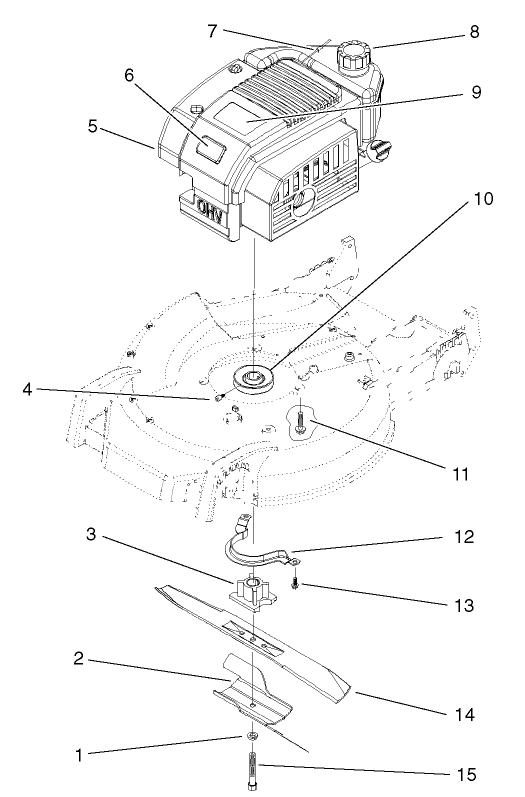 7
8
6
9
5
OHV
10
4
11
3
12
13
2
14
1
15