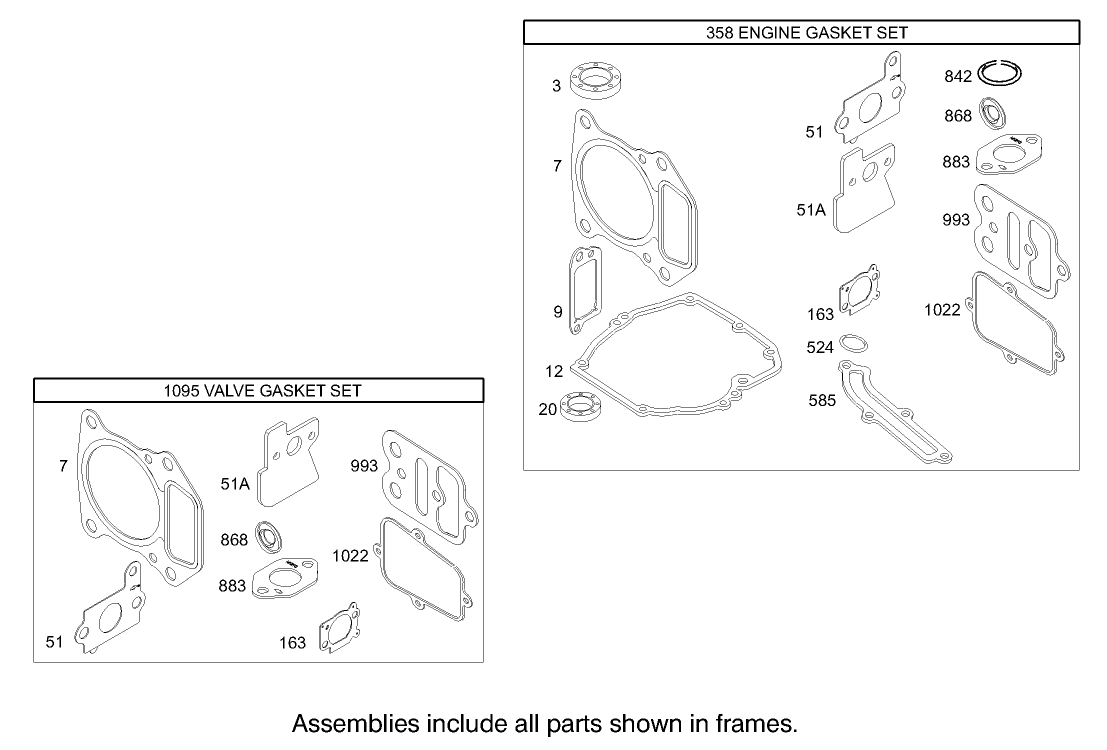 358 ENGINE GASKET SET

3
7
9
12
20
51
51A
163
524
585
842
868
883
993
1022

1095 VALVE GASKET SET

7
51
51A
868
883
163
993
1022

Assemblies include all parts shown in frames.