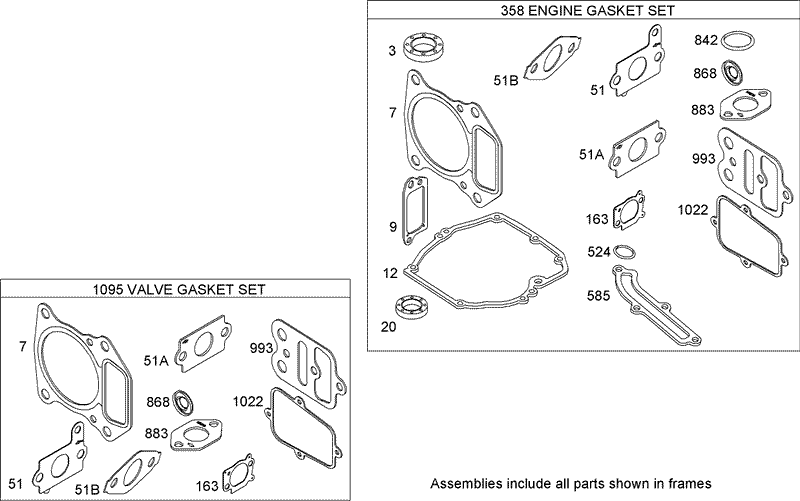 358 ENGINE GASKET SET

3

51B

51

842

868

883

7

51A

993

9

163

1022

524

12

585

20

1095 VALVE GASKET SET

7

51A

993

868

1022

883

51

51B

163

Assemblies include all parts shown in frames