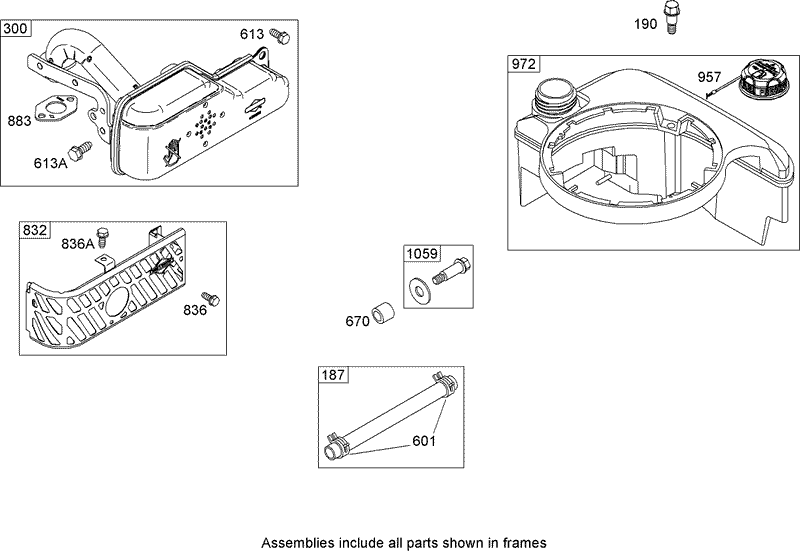 300
613
883
613A
190
972
957
832
836A
836
1059
670
187
601

Assemblies include all parts shown in frames