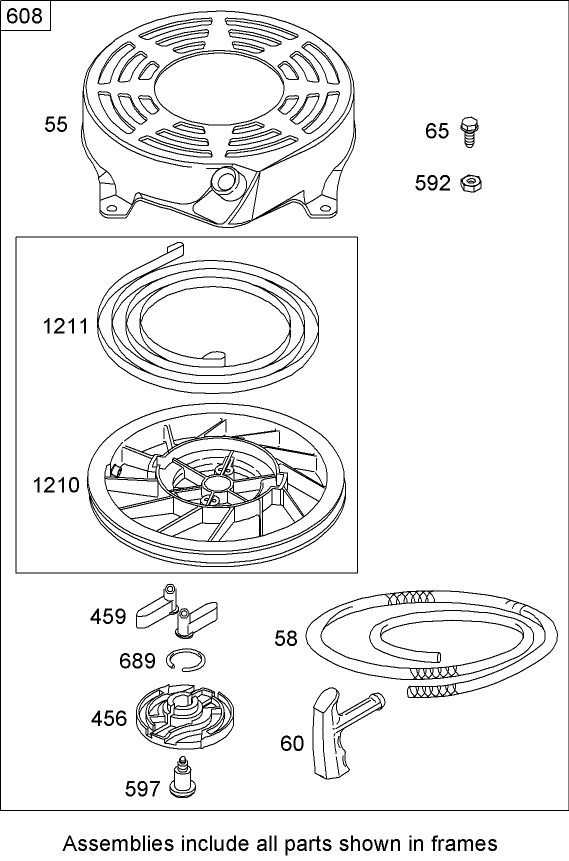 608

55

65

592

1211

1210

459

689

456

597

58

60

Assemblies include all parts shown in frames