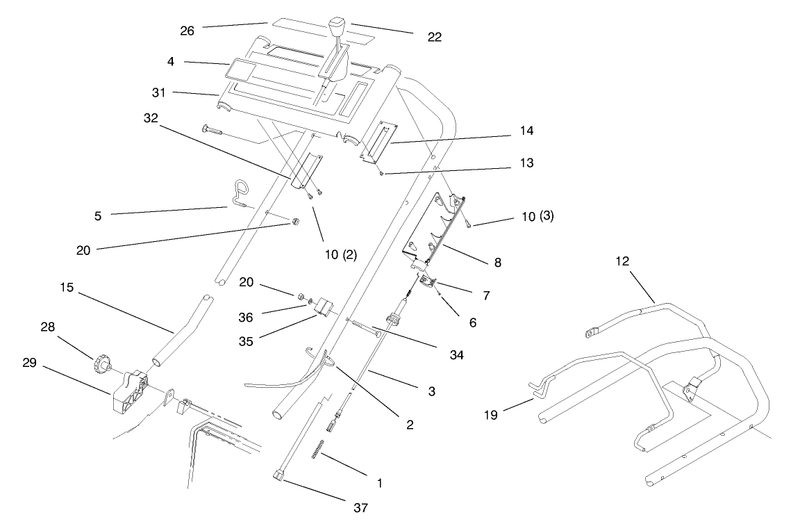 26
22
4
31
32
14
13
5
10 (3)
20
10 (2)
8
12
15
20
7
36
6
28
35
34
29
3
2
19
1
37