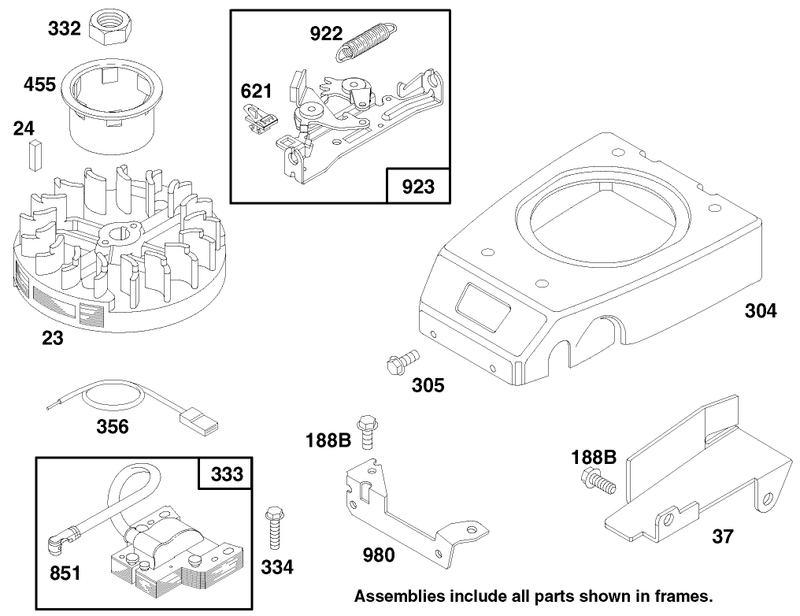 332
455
24
23
922
621
923
304
305
356
188B
188B
333
851
334
980
37
Assemblies include all parts shown in frames.