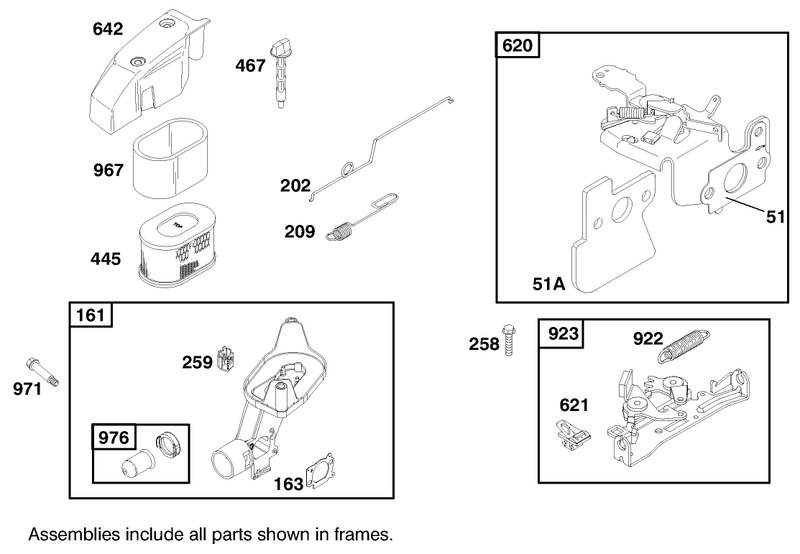 642
467
967
202
209
445
620
51
51A
161
259
971
976
163
258
923
922
621

Assemblies include all parts shown in frames.