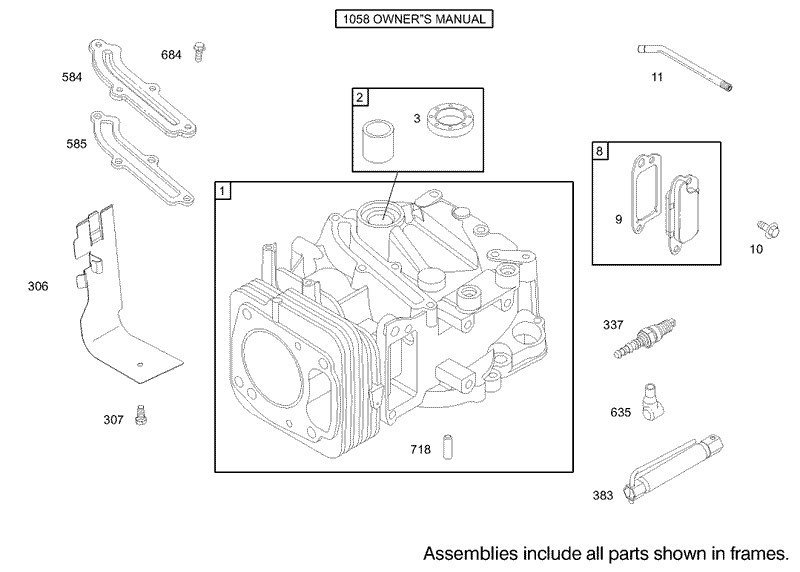 1058 OWNER"S MANUAL

684

584

585

306

307

2

3

1

718

11

8

9

10

337

635

383

Assemblies include all parts shown in frames.