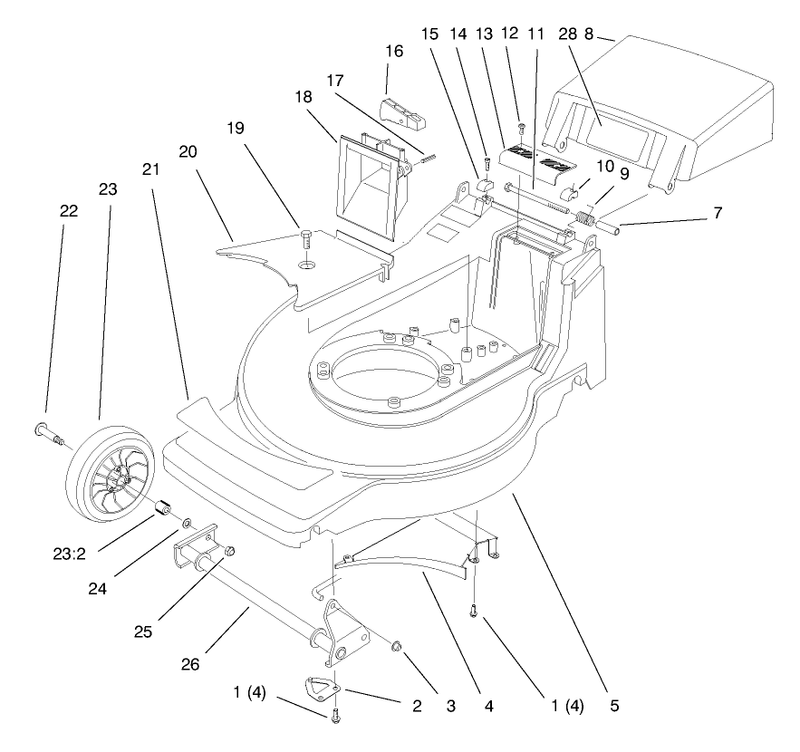 15 14 13 12 11 28 8
16
17
18
19
20
21
23
22
10 9
7
23:2
24
25
26
1 (4)
2
3
4
1 (4)
5