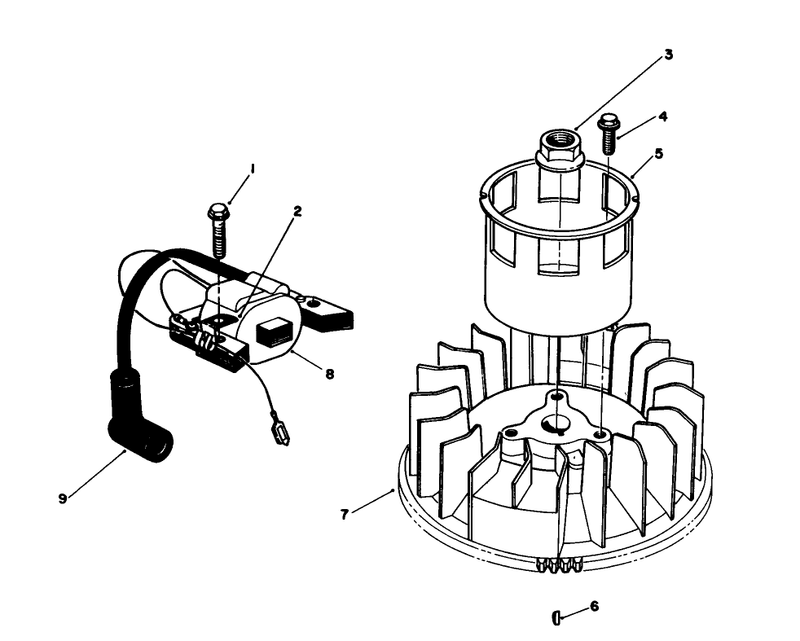 3
4
5
1
2
8
9
7
6