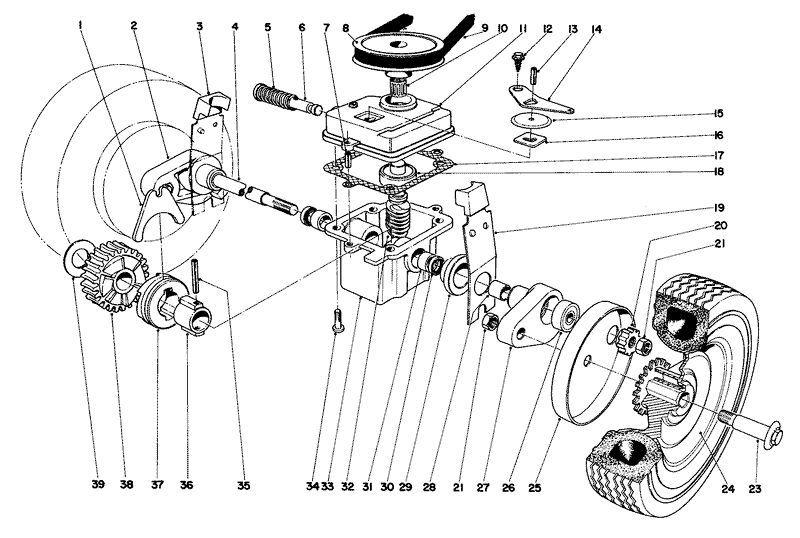 1 2 3 4 5 6 7 8 9 10 11 12 13 14
15
16
17
18
19
20
21
39 38 37 36 35 34 33 32 31 30 29 28 21 27 26 25 24 23